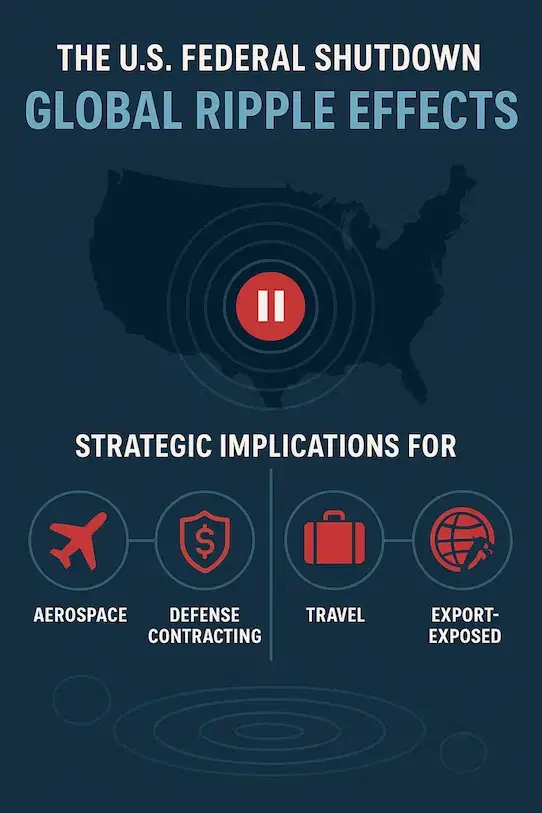 THE U.S. FEDERAL SHUTDOWN
GLOBAL RIPPLE EFFECTS

STRATEGIC IMPLICATIONS FOR

AEROSPACE

DEFENSE CONTRACTING

TRAVEL

EXPORT-EXPOSED