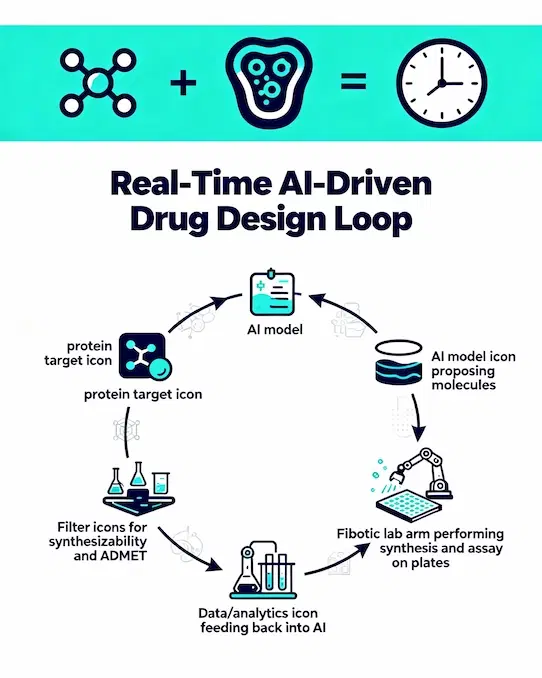 + =

Real-Time AI-Driven Drug Design Loop

AI model

protein target icon

protein target icon

AI model icon proposing molecules

Filter icons for synthesizability and ADMET

Fibotic lab arm performing synthesis and assay on plates

Data/analytics icon feeding back into AI