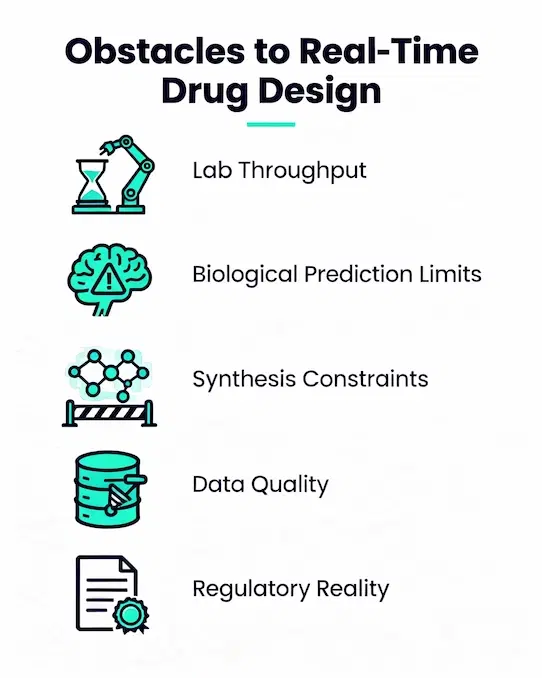 Obstacles to Real-Time Drug Design

Lab Throughput

Biological Prediction Limits

Synthesis Constraints

Data Quality

Regulatory Reality